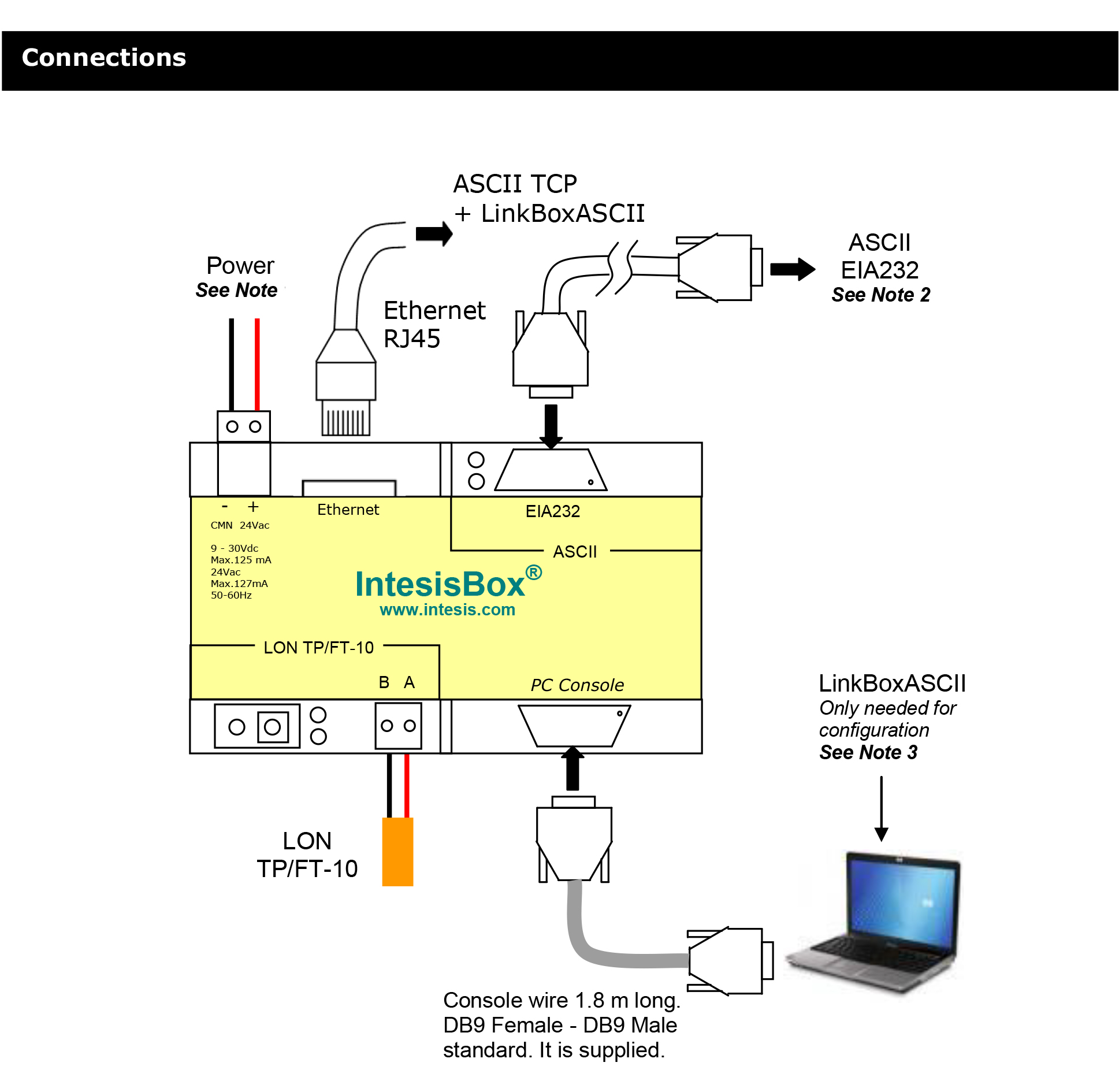 Connections

ASCII TCP
+ LinkBoxASCII

Power
See Note

Ethernet
RJ45

ASCII
EIA232
See Note 2

- +
CMN 24Vac

9 - 30Vdc
Max.125 mA
24Vac
Max.127mA
50-60Hz

Ethernet

EIA232

ASCII

IntesisBox®
www.intesis.com

LON TP/FT-10

B A

PC Console

LinkBoxASCII
Only needed for configuration
See Note 3

LON
TP/FT-10

Console wire 1.8 m long.
DB9 Female - DB9 Male standard. It is supplied.